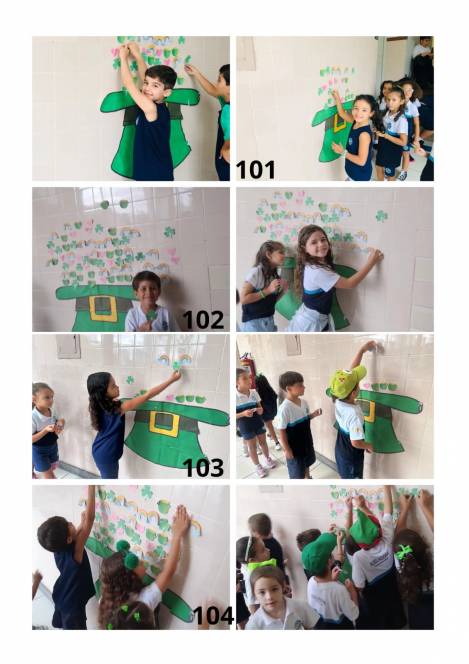 101

102

103

104